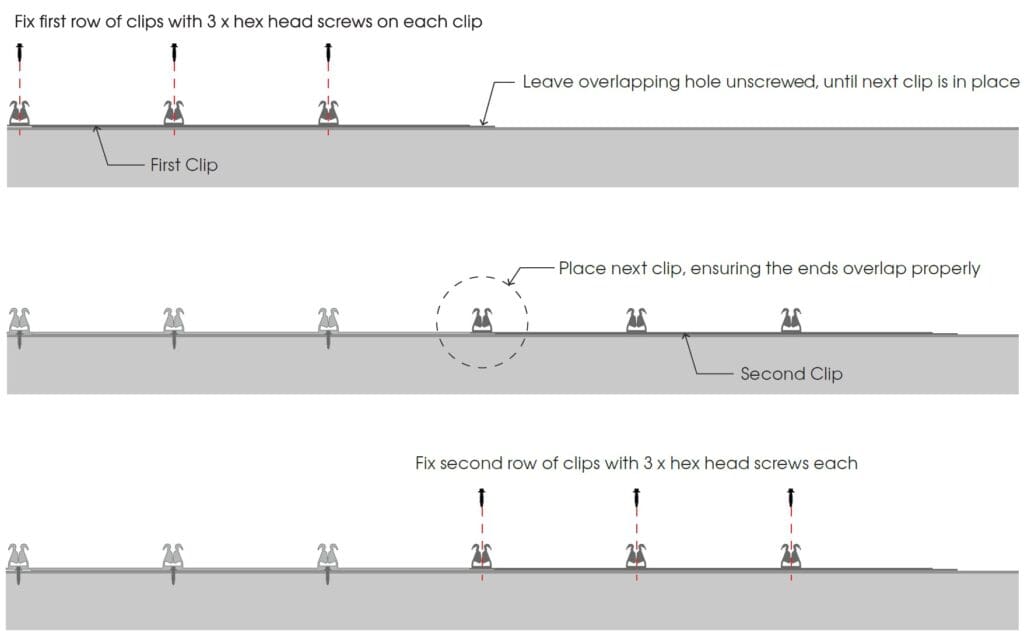 Fix first row of clips with 3 x hex head screws on each clip

Leave overlapping hole unscrewed, until next clip is in place

First Clip

Place next clip, ensuring the ends overlap properly

Second Clip

Fix second row of clips with 3 x hex head screws each